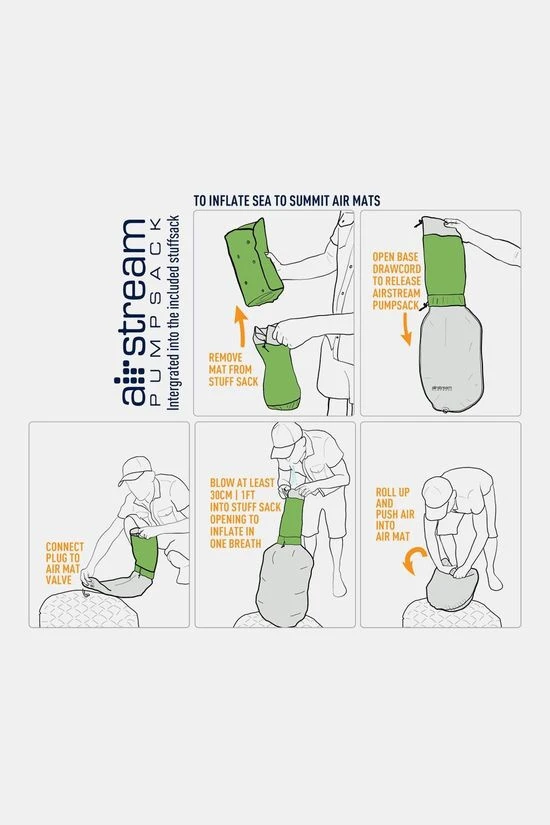 airstream
PUMPSACK
Intergrated into the included stuffsack

TO INFLATE SEA TO SUMMIT AIR MATS

REMOVE MAT FROM STUFF SACK

OPEN BASE DRAWCORD TO RELEASE AIRSTREAM PUMPSACK

CONNECT PLUG TO AIR MAT VALVE

BLOW AT LEAST 30CM | 1FT INTO STUFF SACK OPENING TO INFLATE IN ONE BREATH

ROLL UP AND PUSH AIR INTO AIR MAT